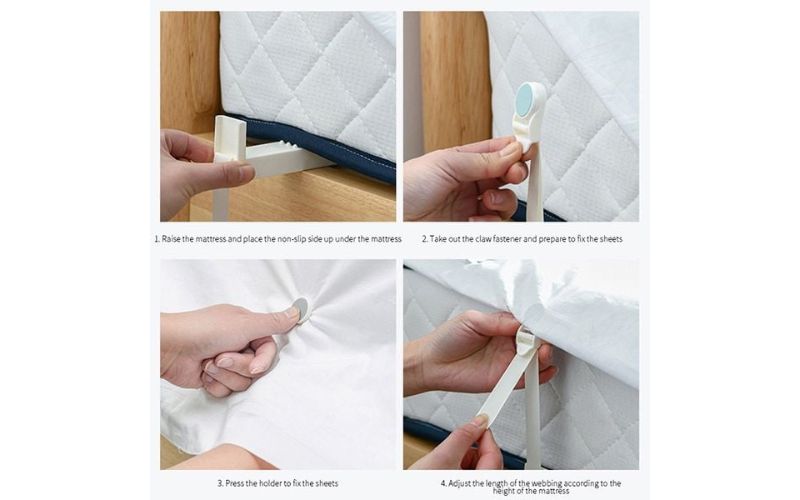 1. Raise the mattress and place the non-slip side up under the mattress

2. Take out the claw fastener and prepare to fix the sheets

3. Press the holder to fix the sheets

4. Adjust the length of the webbing according to the height of the mattress